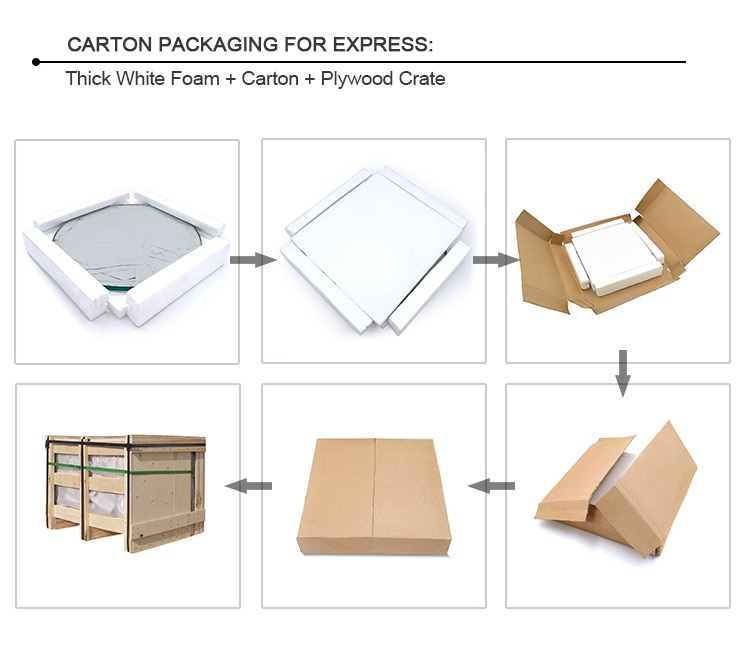 CARTON PACKAGING FOR EXPRESS:

Thick White Foam + Carton + Plywood Crate