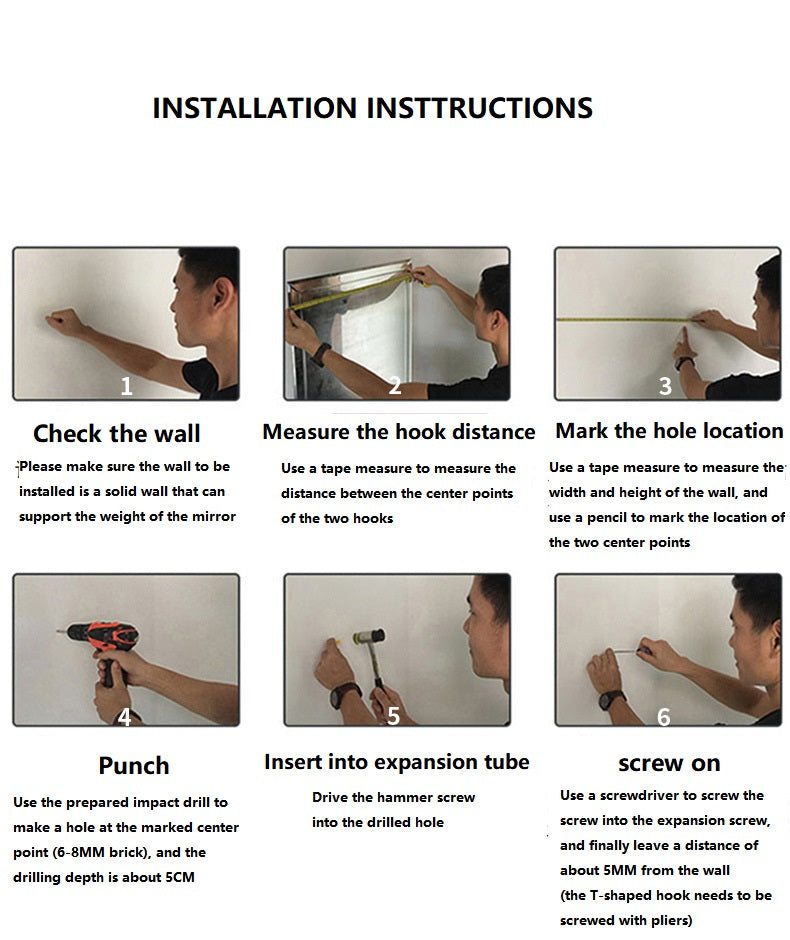 INSTALLATION INSTTRUCTIONS

1

Check the wall

Please make sure the wall to be installed is a solid wall that can support the weight of the mirror

2

Measure the hook distance

Use a tape measure to measure the distance between the center points of the two hooks

3

Mark the hole location

Use a tape measure to measure the width and height of the wall, and use a pencil to mark the location of the two center points

4

Punch

Use the prepared impact drill to make a hole at the marked center point (6-8MM brick), and the drilling depth is about 5CM

5

Insert into expansion tube

Drive the hammer screw into the drilled hole

6

screw on

Use a screwdriver to screw the screw into the expansion screw, and finally leave a distance of about 5MM from the wall (the T-shaped hook needs to be screwed with pliers)